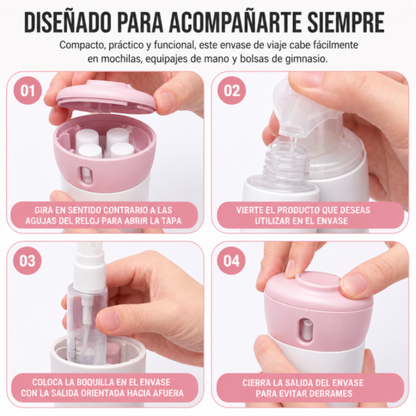 DISEÑADO PARA ACOMPAÑARTE SIEMPRE

Compacto, práctico y funcional, este envase de viaje cabe fácilmente en mochilas, equipajes de mano y bolsas de gimnasio.

01

GIRA EN SENTIDO CONTRARIO A LAS AGUJAS DEL RELOJ PARA ABRIR LA TAPA

02

VIERTE EL PRODUCTO QUE DESEAS UTILIZAR EN EL ENVASE

03

COLOCA LA BOQUILLA EN EL ENVASE CON LA SALIDA ORIENTADA HACIA AFUERA

04

CIERRA LA SALIDA DEL ENVASE PARA EVITAR DERRAMES